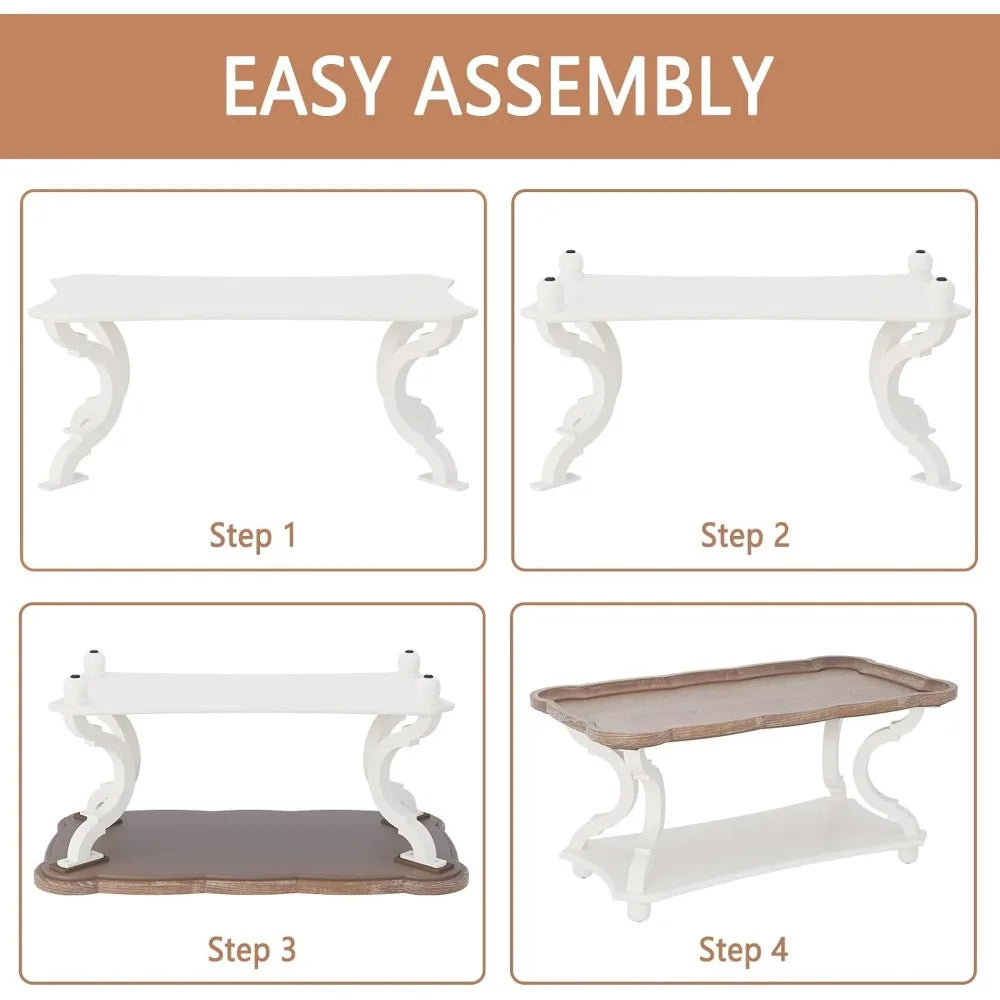 EASY ASSEMBLY

Step 1

Step 2

Step 3

Step 4