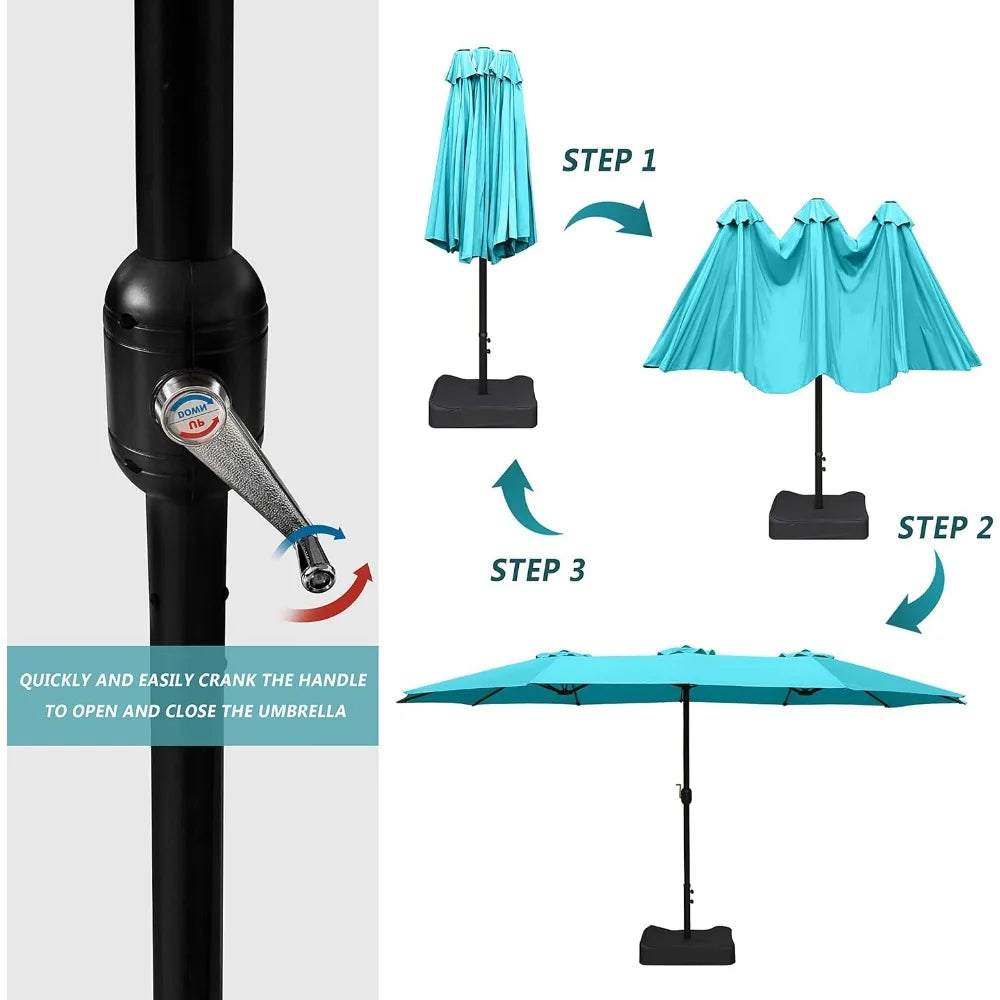 DOWN
UP

QUICKLY AND EASILY CRANK THE HANDLE TO OPEN AND CLOSE THE UMBRELLA

STEP 1

STEP 2

STEP 3